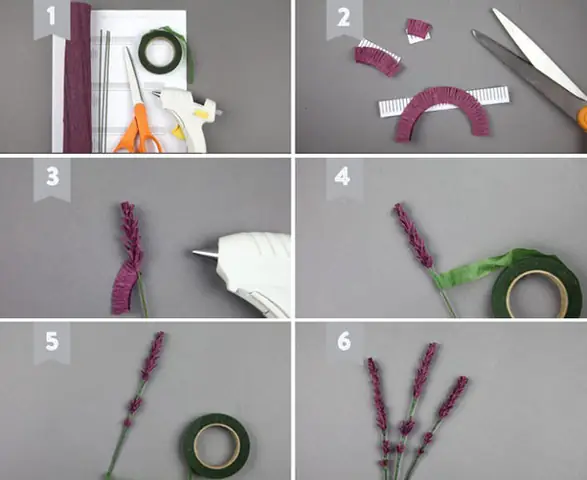 1
2
3
4
5
6